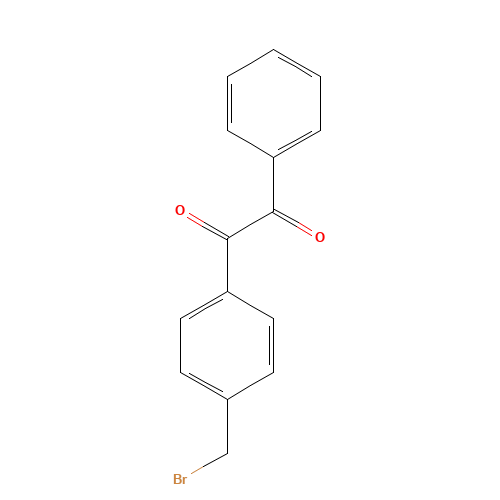 O
O
Br